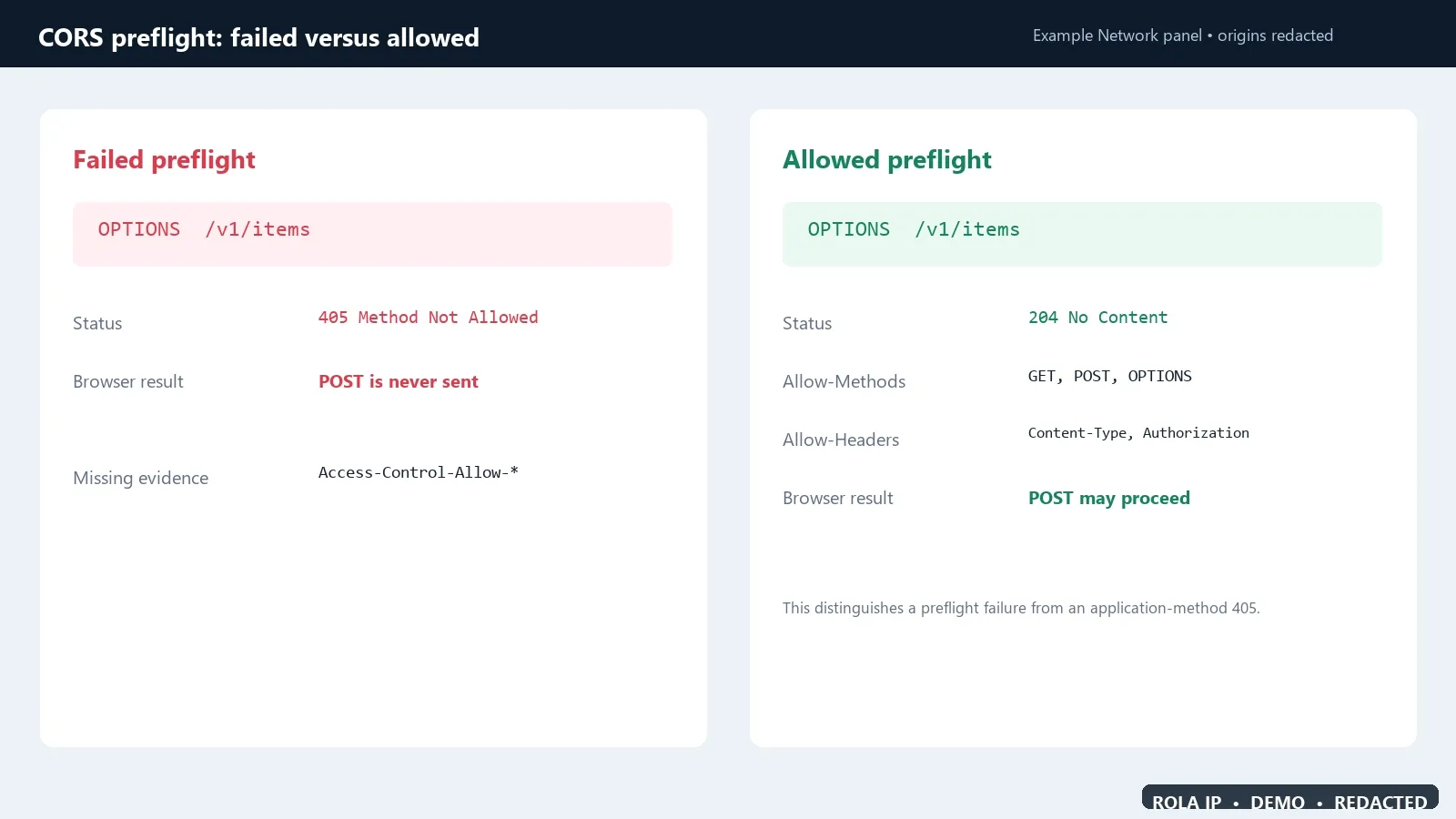 CORS preflight: failed versus allowed

Example Network panel • origins redacted

Failed preflight

OPTIONS /v1/items

Status
405 Method Not Allowed

Browser result
POST is never sent

Missing evidence
Access-Control-Allow-*

Allowed preflight

OPTIONS /v1/items

Status
204 No Content

Allow-Methods
GET, POST, OPTIONS

Allow-Headers
Content-Type, Authorization

Browser result
POST may proceed

This distinguishes a preflight failure from an application-method 405.

ROLA IP • DEMO • REDACTED